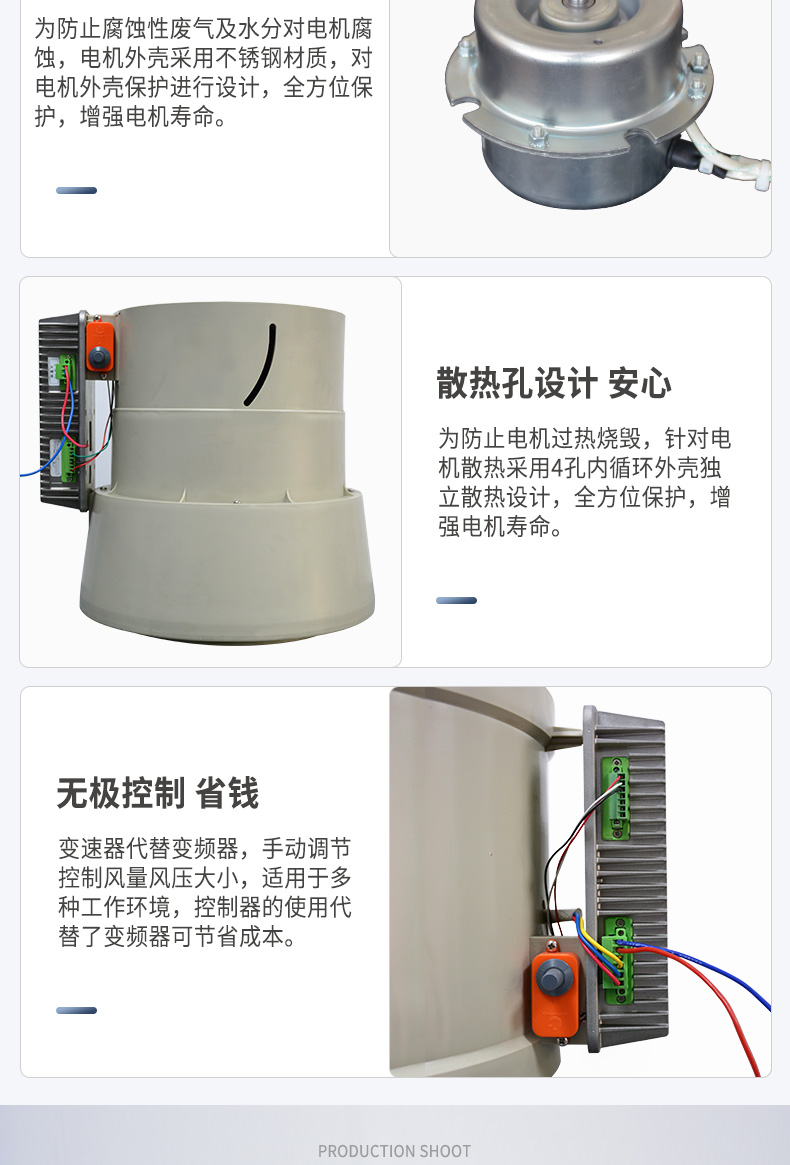 为防止腐蚀性废气及水分对电机腐蚀，电机外壳采用不锈钢材质，对电机外壳保护进行设计，全方位保护，增强电机寿命。

散热孔设计 安心

为防止电机过热烧毁，针对电机散热采用4孔内循环外壳独立散热设计，全方位保护，增强电机寿命。

无极控制 省钱

变速器代替变频器，手动调节控制风量风压大小，适用于多种工作环境，控制器的使用代替了变频器可节省成本。

PRODUCTION SHOOT