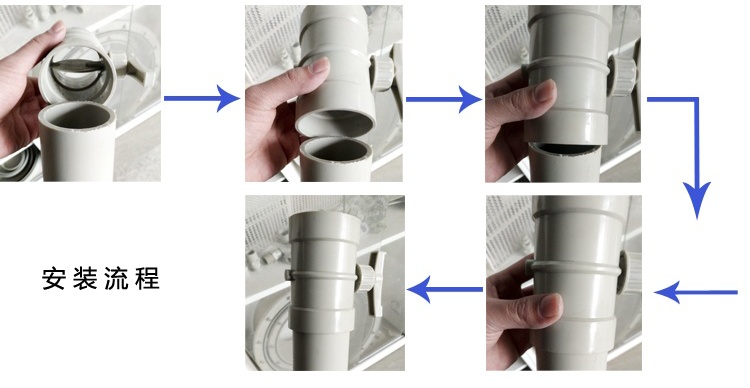 安装流程